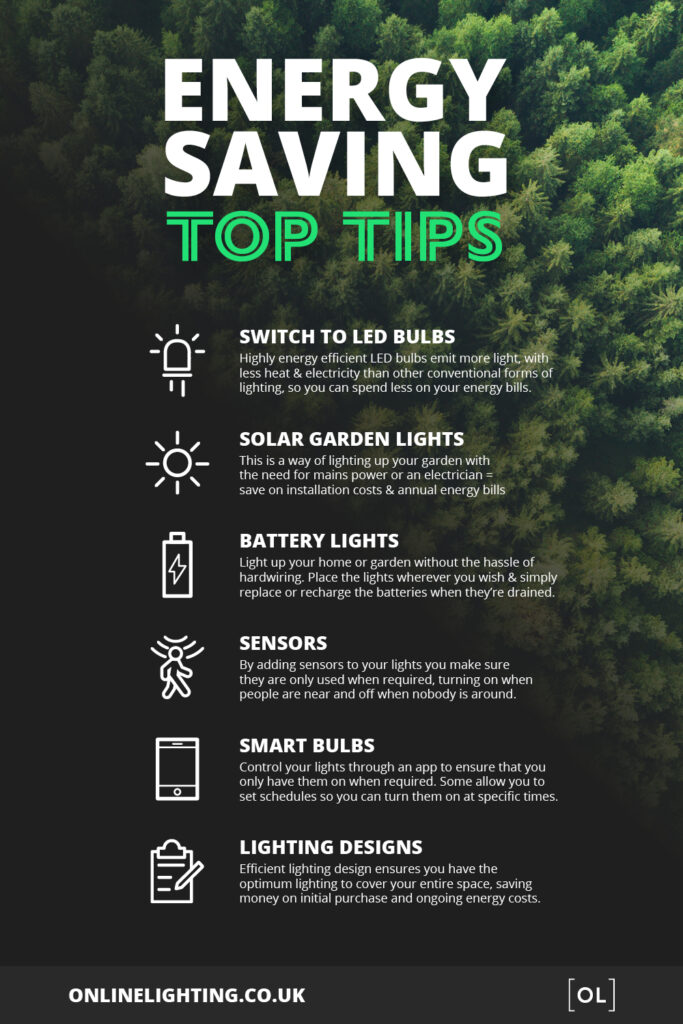 ENERGY SAVING
TOP TIPS

SWITCH TO LED BULBS
Highly energy efficient LED bulbs emit more light, with less heat & electricity than other conventional forms of lighting, so you can spend less on your energy bills.

SOLAR GARDEN LIGHTS
This is a way of lighting up your garden with the need for mains power or an electrician = save on installation costs & annual energy bills

BATTERY LIGHTS
Light up your home or garden without the hassle of hardwiring. Place the lights wherever you wish & simply replace or recharge the batteries when they're drained.

SENSORS
By adding sensors to your lights you make sure they are only used when required, turning on when people are near and off when nobody is around.

SMART BULBS
Control your lights through an app to ensure that you only have them on when required. Some allow you to set schedules so you can turn them on at specific times.

LIGHTING DESIGNS
Efficient lighting design ensures you have the optimum lighting to cover your entire space, saving money on initial purchase and ongoing energy costs.

ONLINELIGHTING.CO.UK

[OL]